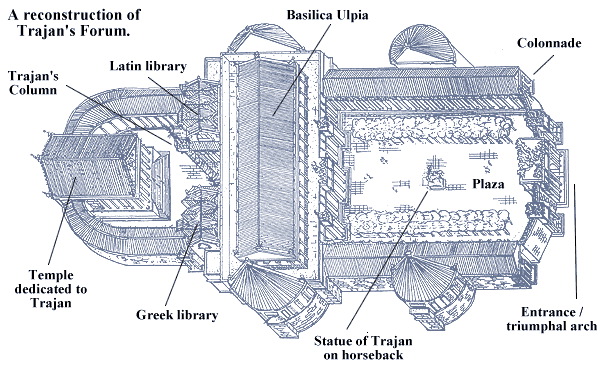 A reconstruction of Trajan's Forum.

Basilica Ulpia

Colonnade

Latin library

Trajan's Column

Plaza

Temple dedicated to Trajan

Greek library

Statue of Trajan on horseback

Entrance / triumphal arch